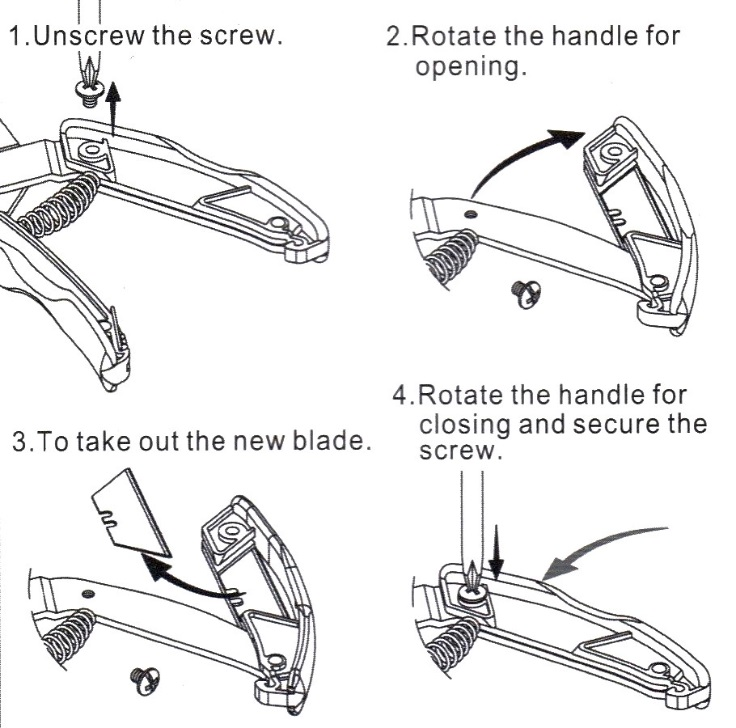 1.Unscrew the screw.

2.Rotate the handle for opening.

3.To take out the new blade.

4.Rotate the handle for closing and secure the screw.