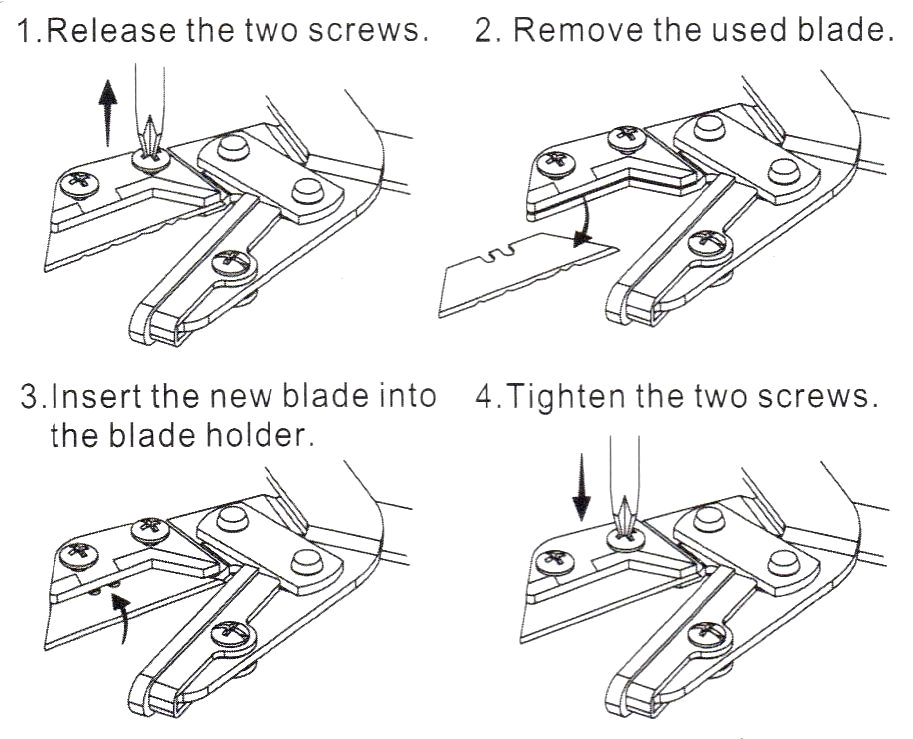 1.Release the two screws.

2. Remove the used blade.

3.Insert the new blade into the blade holder.

4.Tighten the two screws.